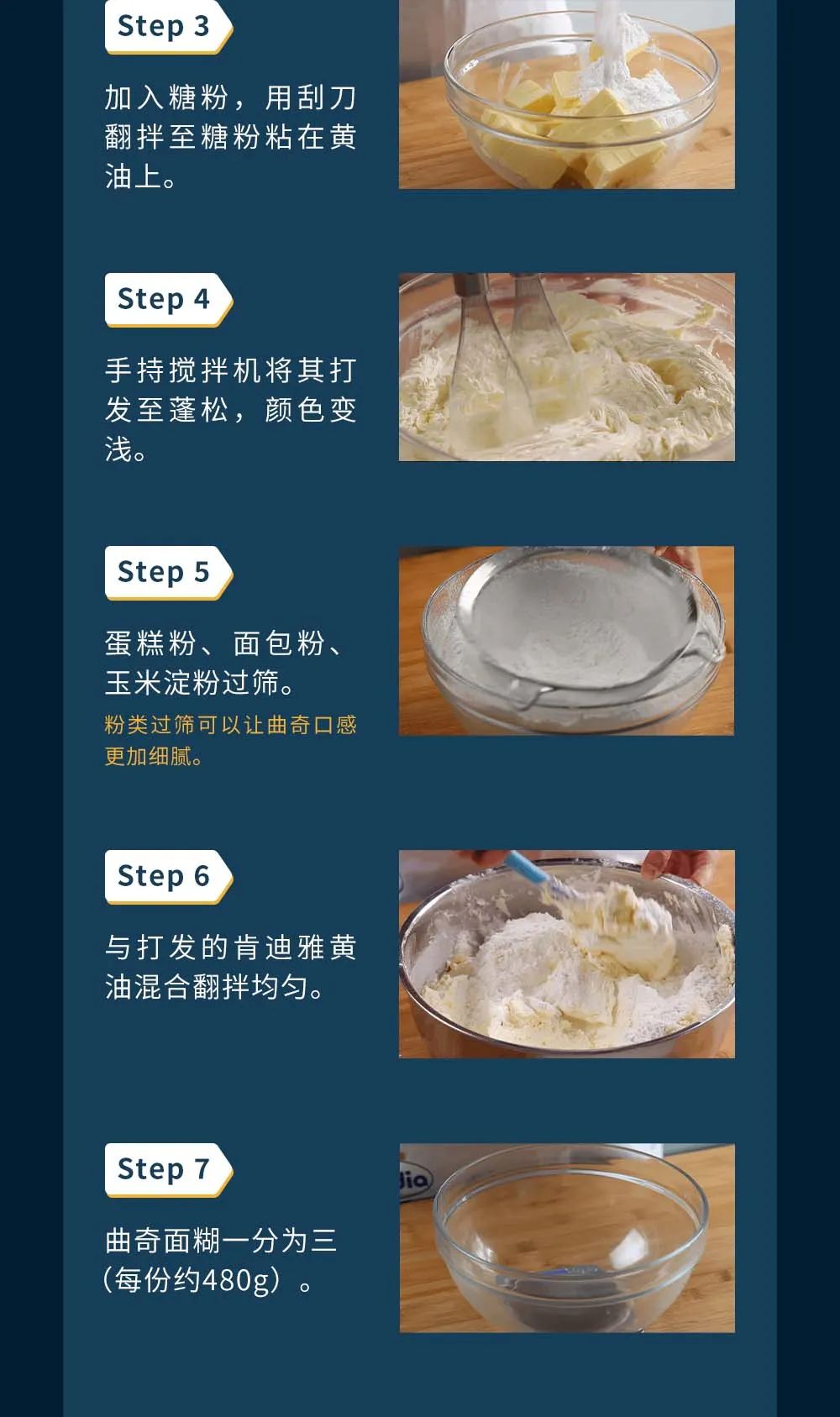 Step 3

加入糖粉，用刮刀翻拌至糖粉粘在黄油上。

Step 4

手持搅拌机将其打发至蓬松，颜色变浅。

Step 5

蛋糕粉、面包粉、玉米淀粉过筛。

粉类过筛可以让曲奇口感更加细腻。

Step 6

与打发的肯迪雅黄油混合翻拌均匀。

Step 7

曲奇面糊一分为三（每份约480g）。