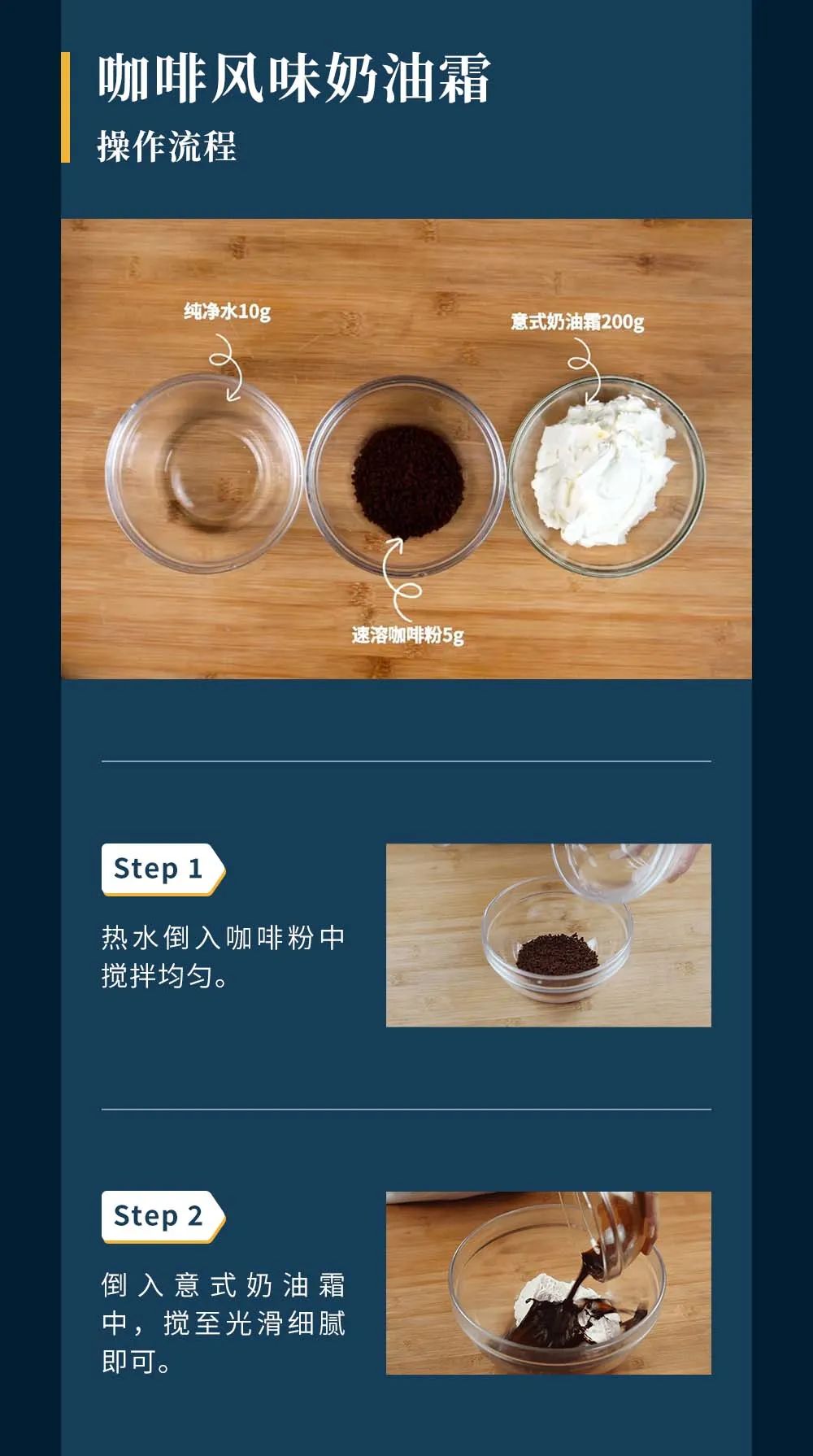 咖啡风味奶油霜

操作流程

纯净水10g

意式奶油霜200g

速溶咖啡粉5g

Step 1

热水倒入咖啡粉中搅拌均匀。

Step 2

倒入意式奶油霜中，搅至光滑细腻即可。