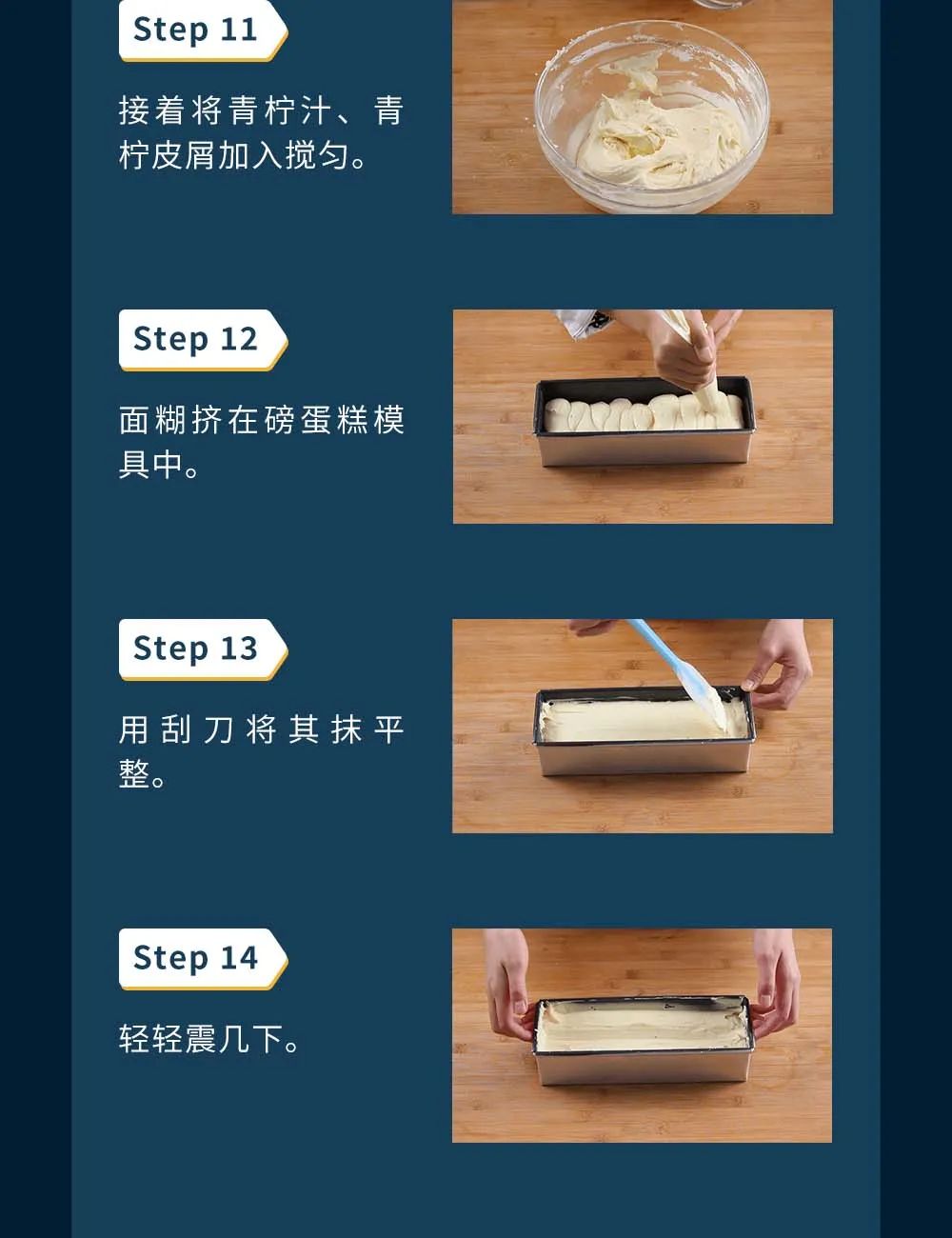 Step 11

接着将青柠汁、青柠皮屑加入搅匀。

Step 12

面糊挤在磅蛋糕模具中。

Step 13

用刮刀将其抹平整。

Step 14

轻轻震几下。