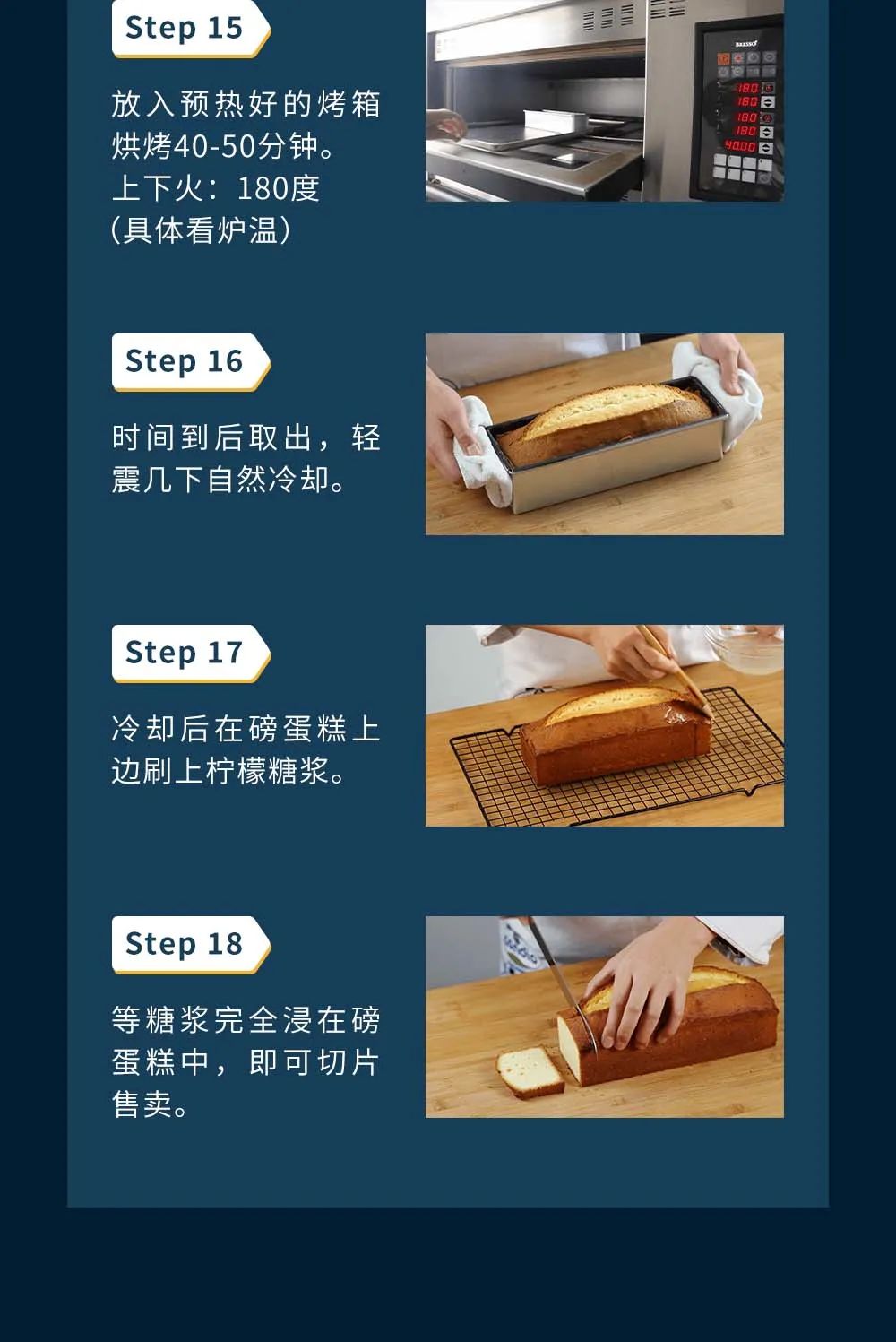 Step 15

放入预热好的烤箱烘烤40-50分钟。
上下火：180度
（具体看炉温）

BRESSO

180
180
180
180
40.00

Step 16

时间到后取出，轻震几下自然冷却。

Step 17

冷却后在磅蛋糕上边刷上柠檬糖浆。

Step 18

等糖浆完全浸在磅蛋糕中，即可切片售卖。