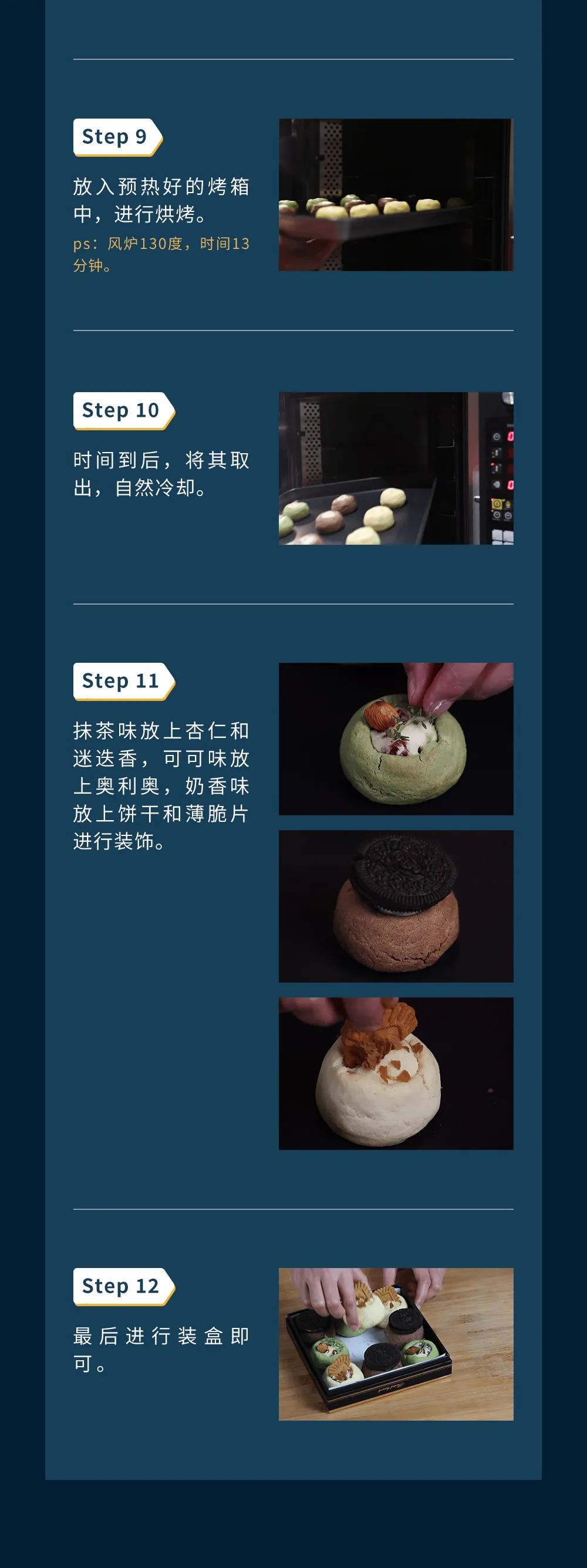 Step 9

放入预热好的烤箱中，进行烘烤。

ps：风炉130度，时间13分钟。

Step 10

时间到后，将其取出，自然冷却。

Step 11

抹茶味放上杏仁和迷迭香，可可味放上奥利奥，奶香味放上饼干和薄脆片进行装饰。

Step 12

最后进行装盒即可。