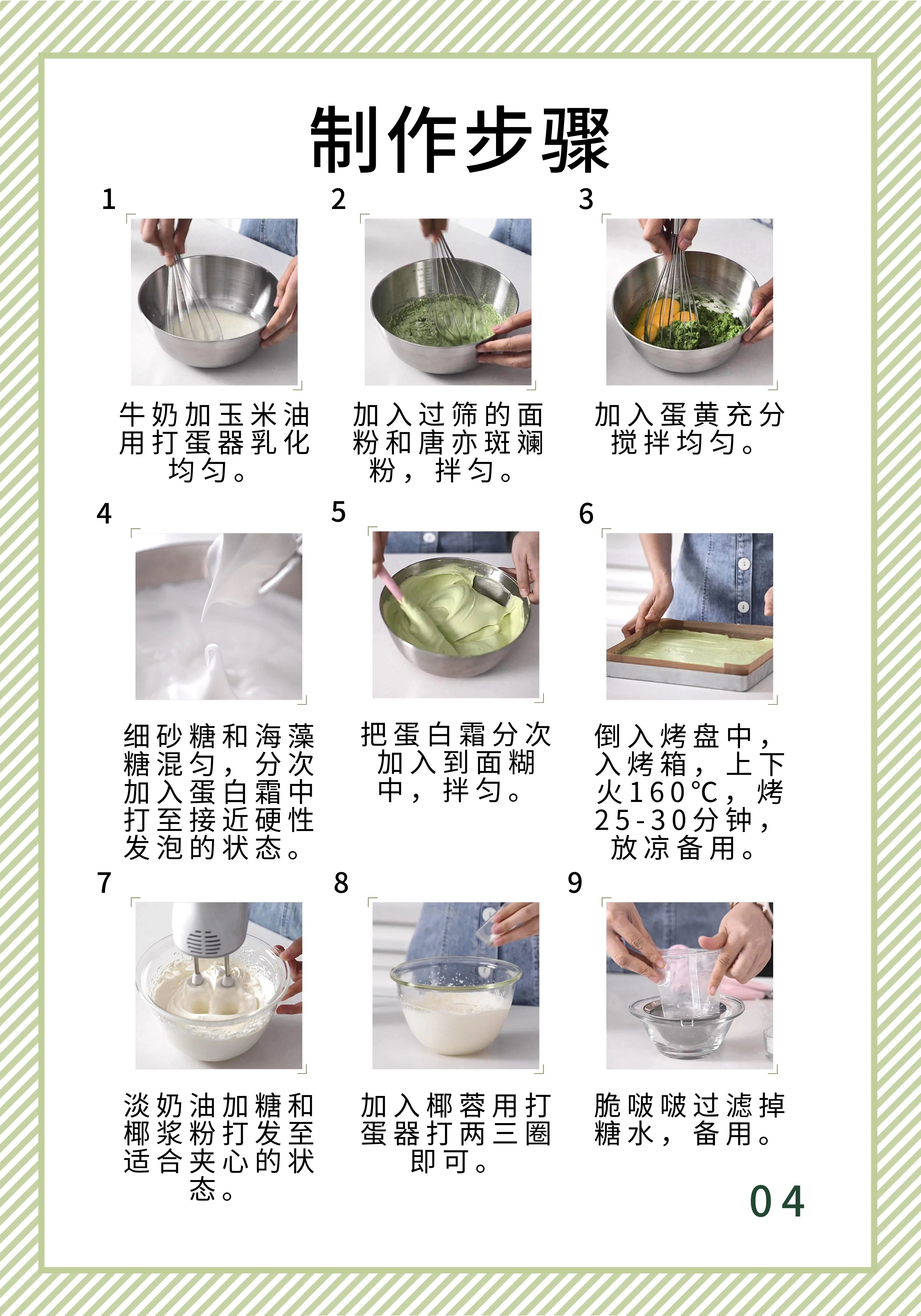 制作步骤

1

牛奶加玉米油用打蛋器乳化均匀。

2

加入过筛的面粉和唐亦斑斓粉，拌匀。

3

加入蛋黄充分搅拌均匀。

4

细砂糖和海藻糖混匀，分次加入蛋白霜中打至接近硬性发泡的状态。

5

把蛋白霜分次加入到面糊中，拌匀。

6

倒入烤盘中，入烤箱，上下火160℃，烤25-30分钟，放凉备用。

7

淡奶油加糖和椰浆粉打发至适合夹心的状态。

8

加入椰蓉用打蛋器打两三圈即可。

9

脆啵啵过滤掉糖水，备用。

04