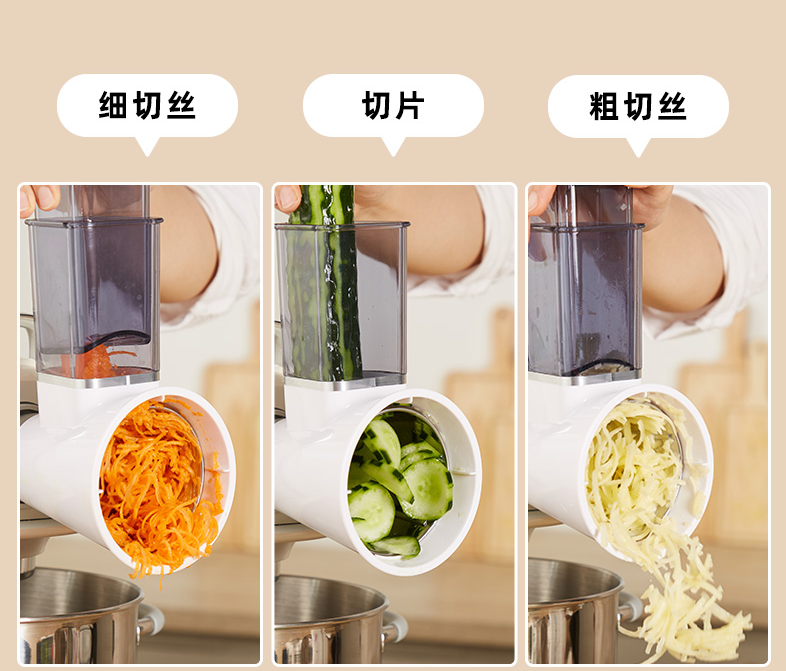 细切丝

切片

粗切丝