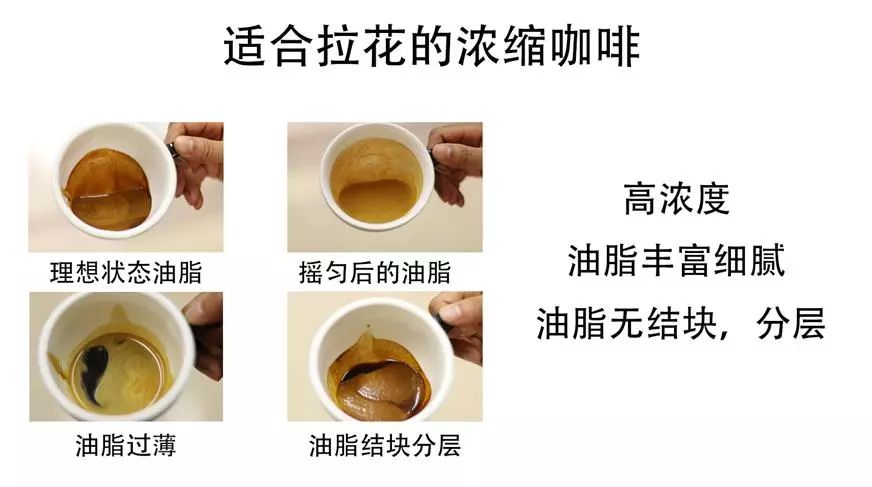 适合拉花的浓缩咖啡

理想状态油脂

摇匀后的油脂

油脂过薄

油脂结块分层

高浓度

油脂丰富细腻

油脂无结块，分层