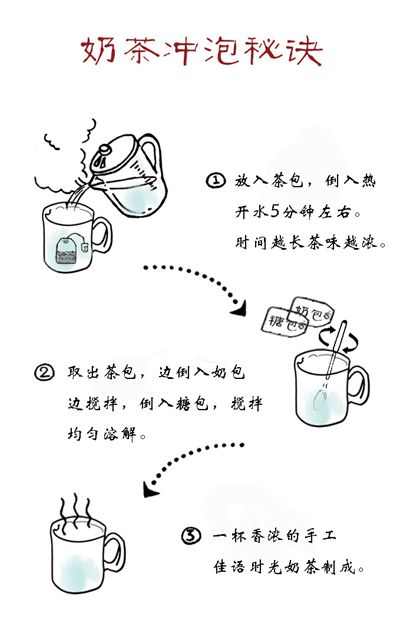 奶茶冲泡秘诀

① 放入茶包，倒入热开水5分钟左右。时间越长茶味越浓。

奶包
糖包

② 取出茶包，边倒入奶包边搅拌，倒入糖包，搅拌均匀溶解。

③ 一杯香浓的手工佳语时光奶茶制成。